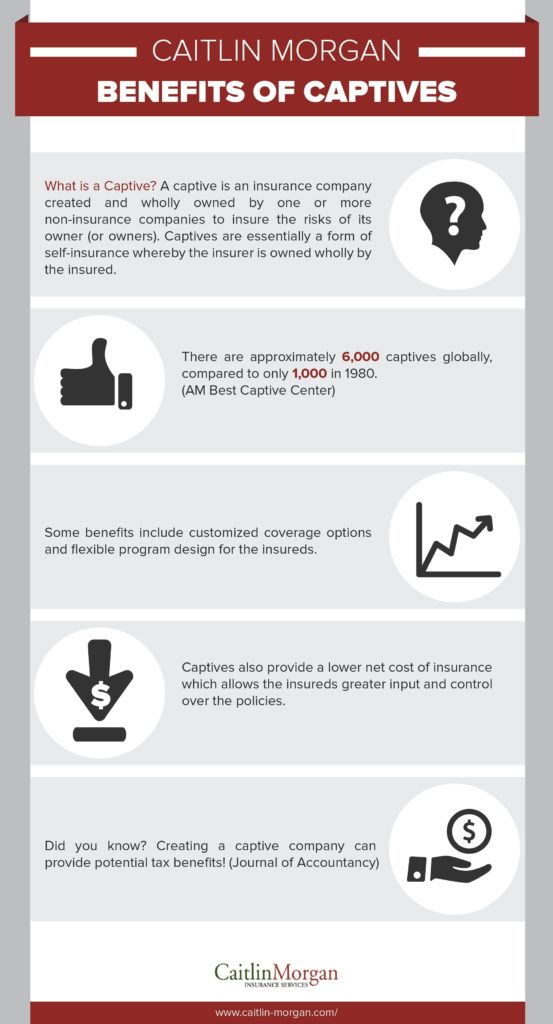 CAITLIN MORGAN

BENEFITS OF CAPTIVES

What is a Captive? A captive is an insurance company created and wholly owned by one or more non-insurance companies to insure the risks of its owner (or owners). Captives are essentially a form of self-insurance whereby the insurer is owned wholly by the insured.

?

There are approximately 6,000 captives globally, compared to only 1,000 in 1980. (AM Best Captive Center)

Some benefits include customized coverage options and flexible program design for the insureds.

$

Captives also provide a lower net cost of insurance which allows the insureds greater input and control over the policies.

Did you know? Creating a captive company can provide potential tax benefits! (Journal of Accountancy)

$

CaitlinMorgan
INSURANCE SERVICES

www.caitlin-morgan.com/